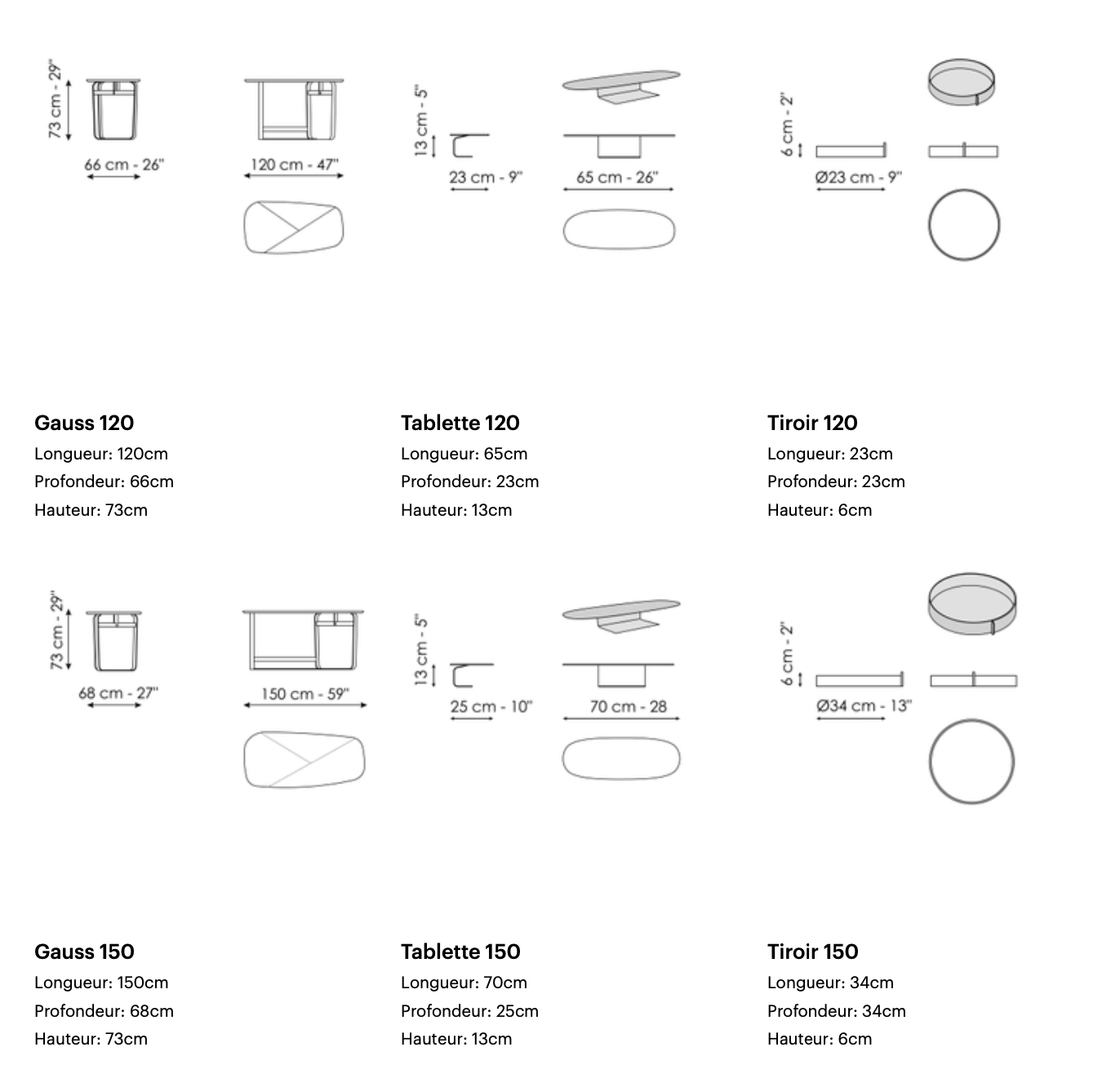 73 cm - 29"

66 cm - 26"

120 cm - 47"

13 cm - 5"

23 cm - 9"

65 cm - 26"

6 cm - 2"

Ø23 cm - 9"

**Gauss 120**
Longueur: 120cm
Profondeur: 66cm
Hauteur: 73cm

**Tablette 120**
Longueur: 65cm
Profondeur: 23cm
Hauteur: 13cm

**Tiroir 120**
Longueur: 23cm
Profondeur: 23cm
Hauteur: 6cm

73 cm - 29"

68 cm - 27"

150 cm - 59"

13 cm - 5"

25 cm - 10"

70 cm - 28

6 cm - 2"

Ø34 cm - 13"

**Gauss 150**
Longueur: 150cm
Profondeur: 68cm
Hauteur: 73cm

**Tablette 150**
Longueur: 70cm
Profondeur: 25cm
Hauteur: 13cm

**Tiroir 150**
Longueur: 34cm
Profondeur: 34cm
Hauteur: 6cm