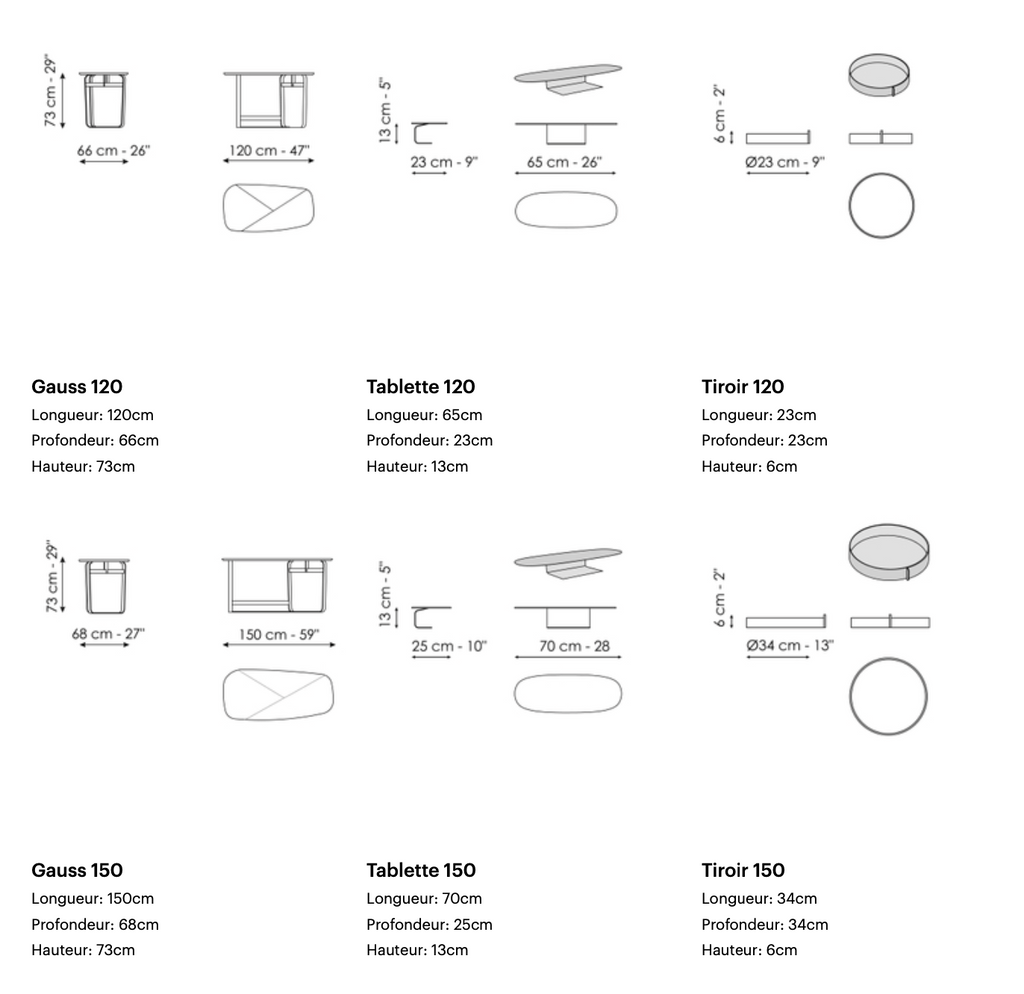 73 cm - 29"
66 cm - 26"
120 cm - 47"
13 cm - 5"
23 cm - 9"
65 cm - 26"
6 cm - 2"
Ø23 cm - 9"

**Gauss 120**
Longueur: 120cm
Profondeur: 66cm
Hauteur: 73cm

**Tablette 120**
Longueur: 65cm
Profondeur: 23cm
Hauteur: 13cm

**Tiroir 120**
Longueur: 23cm
Profondeur: 23cm
Hauteur: 6cm

73 cm - 29"
68 cm - 27"
150 cm - 59"
13 cm - 5"
25 cm - 10"
70 cm - 28
6 cm - 2"
Ø34 cm - 13"

**Gauss 150**
Longueur: 150cm
Profondeur: 68cm
Hauteur: 73cm

**Tablette 150**
Longueur: 70cm
Profondeur: 25cm
Hauteur: 13cm

**Tiroir 150**
Longueur: 34cm
Profondeur: 34cm
Hauteur: 6cm