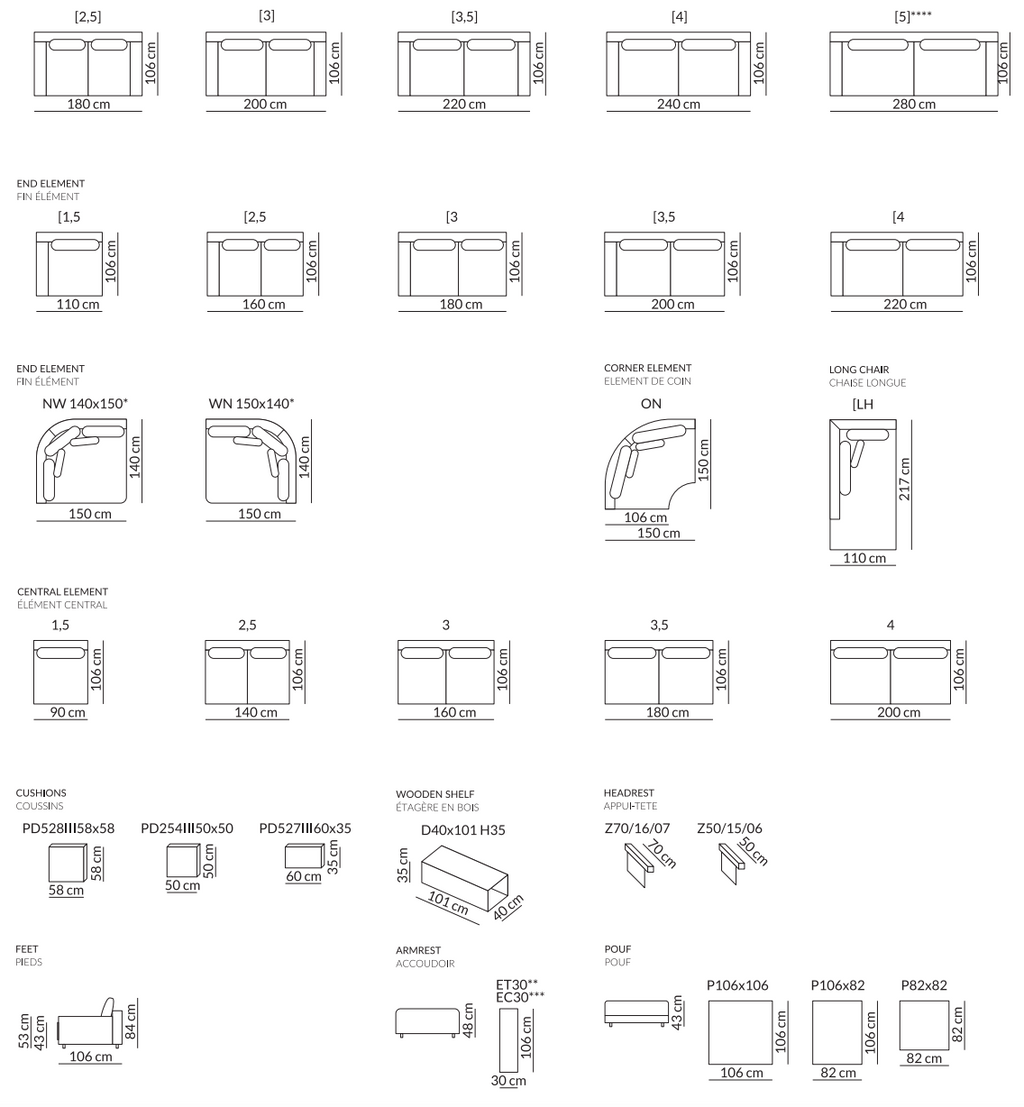 [2,5]
106 cm
180 cm

[3]
106 cm
200 cm

[3,5]
106 cm
220 cm

[4]
106 cm
240 cm

[5]****
106 cm
280 cm

END ELEMENT
FIN ÉLÉMENT

[1,5
106 cm
110 cm

[2,5
106 cm
160 cm

[3
106 cm
180 cm

[3,5
106 cm
200 cm

[4
106 cm
220 cm

END ELEMENT
FIN ÉLÉMENT

NW 140x150*
140 cm
150 cm

WN 150x140*
140 cm
150 cm

CORNER ELEMENT
ELEMENT DE COIN

ON
150 cm
106 cm
150 cm

LONG CHAIR
CHAISE LONGUE

[LH
217 cm
110 cm

CENTRAL ELEMENT
ÉLÉMENT CENTRAL

1,5
106 cm
90 cm

2,5
106 cm
140 cm

3
106 cm
160 cm

3,5
106 cm
180 cm

4
106 cm
200 cm

CUSHIONS
COUSSINS

PD528III58x58
58 cm
58 cm

PD254III50x50
50 cm
50 cm

PD527III60x35
35 cm
60 cm

WOODEN SHELF
ÉTAGÈRE EN BOIS

D40x101 H35
35 cm
101 cm
40 cm

HEADREST
APPUI-TETE

Z70/16/07
70 cm

Z50/15/06
50 cm

FEET
PIEDS

53 cm
43 cm
84 cm
106 cm

ARMREST
ACCOUDOIR

48 cm
ET30**
EC30***
106 cm
30 cm

POUF
POUF

43 cm

P106x106
106 cm
106 cm

P106x82
106 cm
82 cm

P82x82
82 cm
82 cm